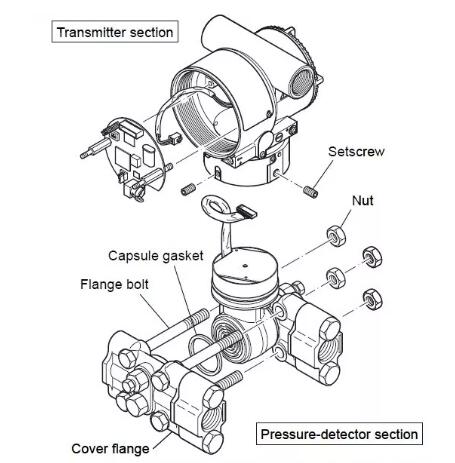 Transmitter section

Setscrew

Nut

Capsule gasket

Flange bolt

Pressure-detector section

Cover flange