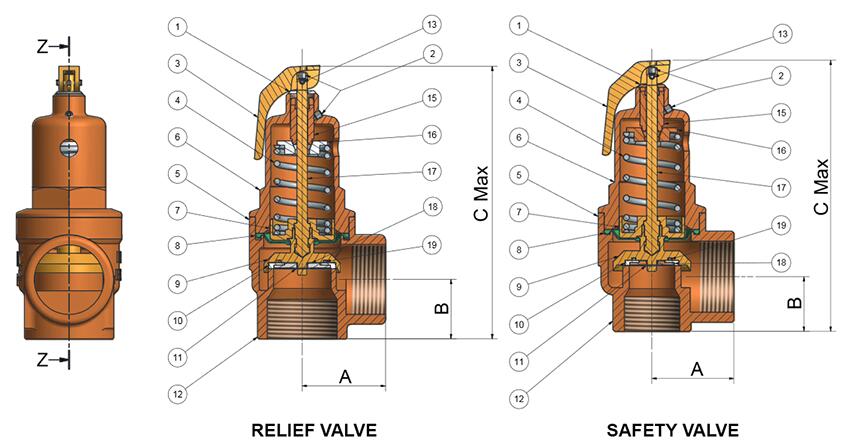 Z
Z
1
3
4
6
5
7
8
9
10
11
12
13
2
15
16
17
18
19
C Max
B
A
RELIEF VALVE
1
3
4
6
5
7
8
9
10
11
12
13
2
15
16
17
19
18
C Max
B
A
SAFETY VALVE